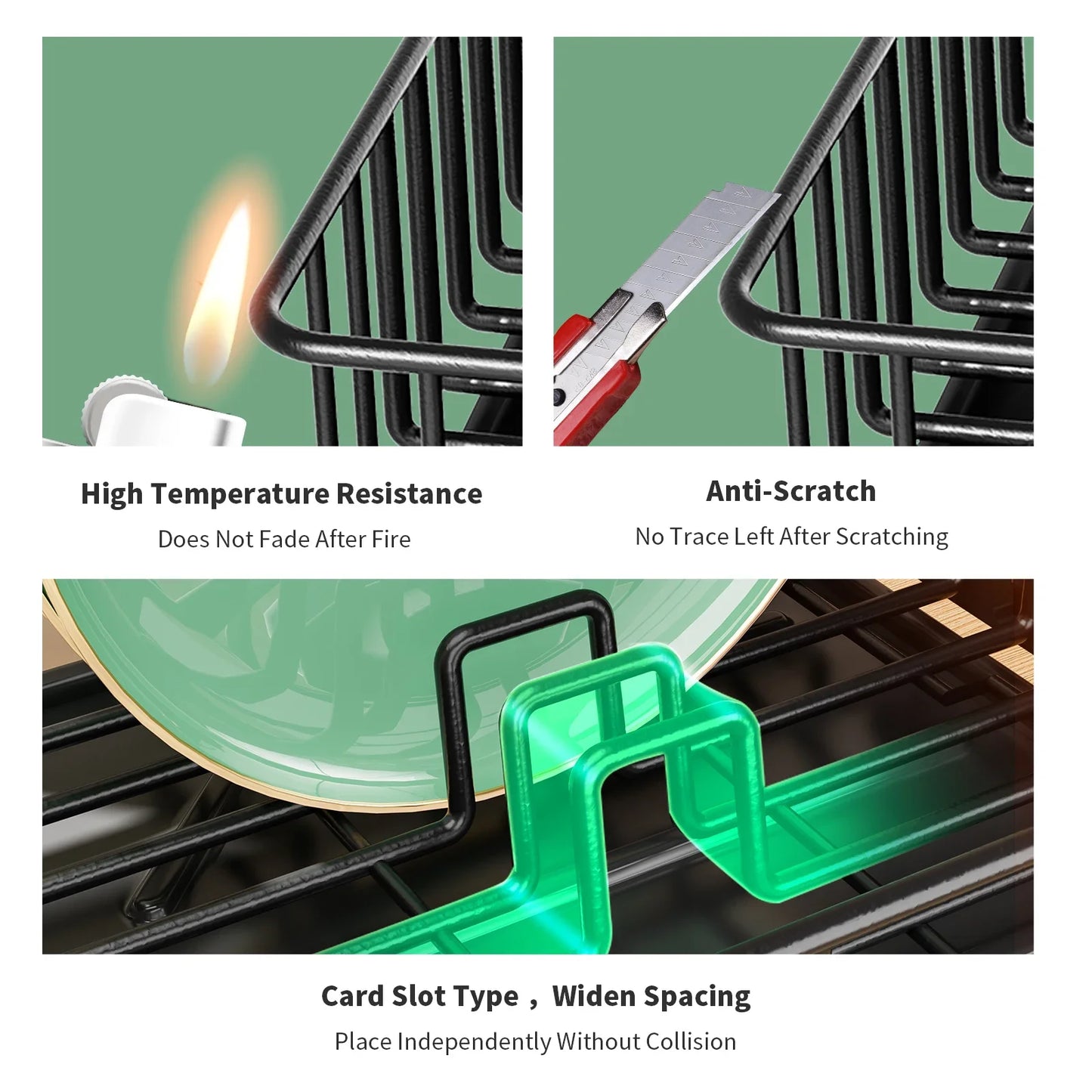 High Temperature Resistance

Does Not Fade After Fire

Anti-Scratch

No Trace Left After Scratching

Card Slot Type，Widen Spacing

Place Independently Without Collision