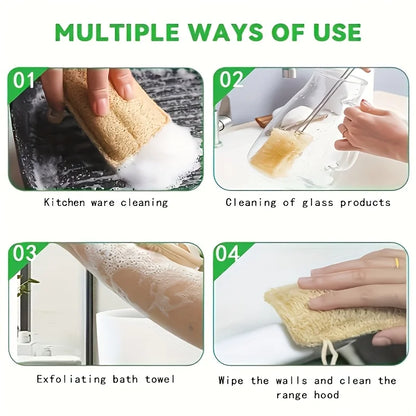 MULTIPLE WAYS OF USE

01

Kitchen ware cleaning

02

Cleaning of glass products

03

Exfoliating bath towel

04

Wipe the walls and clean the range hood